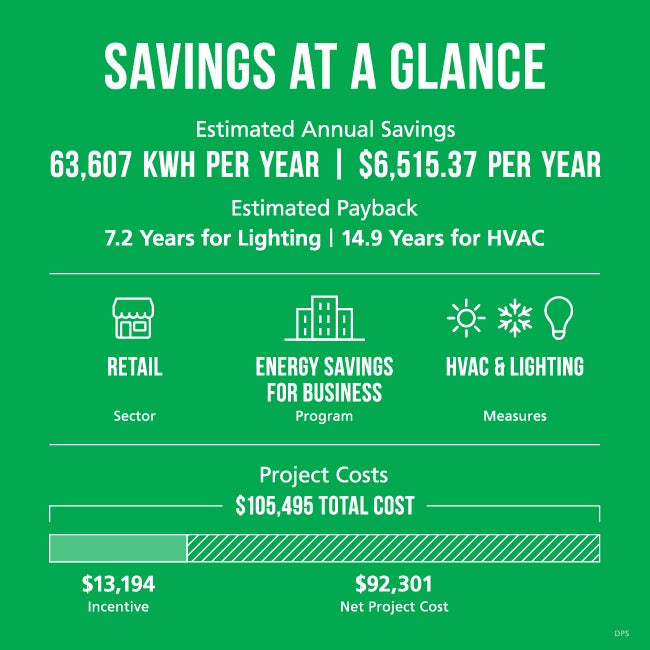 SAVINGS AT A GLANCE

Estimated Annual Savings
63,607 KWH PER YEAR | $6,515.37 PER YEAR

Estimated Payback
7.2 Years for Lighting | 14.9 Years for HVAC

RETAIL
Sector

ENERGY SAVINGS FOR BUSINESS
Program

HVAC & LIGHTING
Measures

Project Costs
$105,495 TOTAL COST

$13,194
Incentive

$92,301
Net Project Cost

DPS